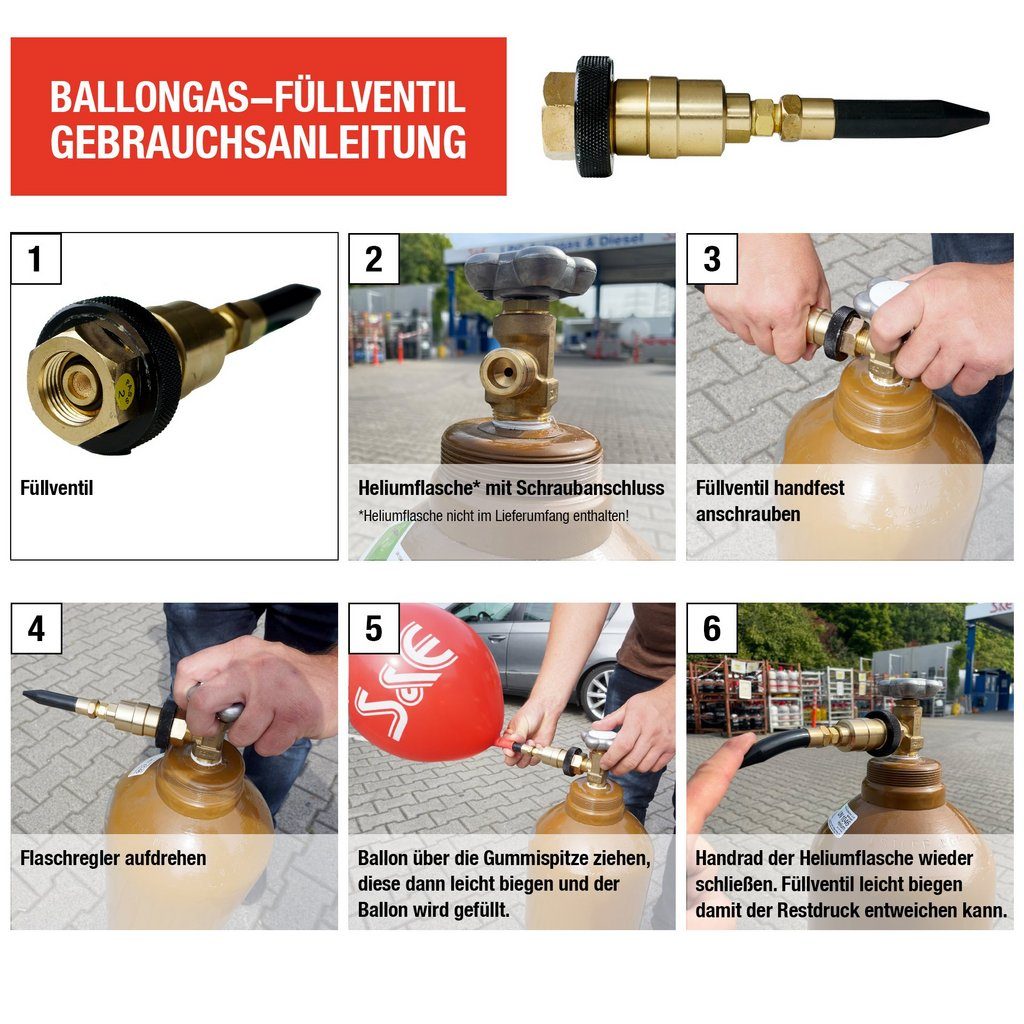 BALLONGAS–FÜLLVENTIL
GEBRAUCHSANLEITUNG

1

Füllventil

2

Heliumflasche* mit Schraubanschluss

*Heliumflasche nicht im Lieferumfang enthalten!

3

Füllventil handfest anschrauben

4

Flaschregler aufdrehen

5

Ballon über die Gummispitze ziehen, diese dann leicht biegen und der Ballon wird gefüllt.

6

Handrad der Heliumflasche wieder schließen. Füllventil leicht biegen damit der Restdruck entweichen kann.